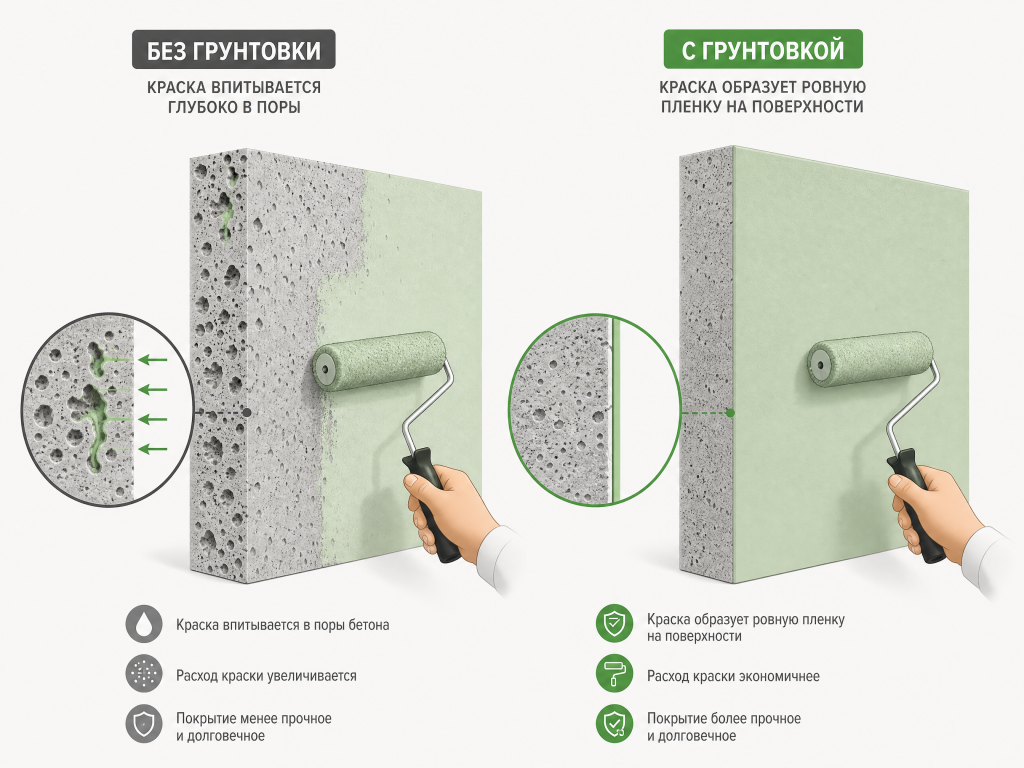 БЕЗ ГРУНТОВКИ

КРАСКА ВПИТЫВАЕТСЯ ГЛУБОКО В ПОРЫ

Краска впитывается в поры бетона

Расход краски увеличивается

Покрытие менее прочное и долговечное

С ГРУНТОВКОЙ

КРАСКА ОБРАЗУЕТ РОВНУЮ ПЛЕНКУ НА ПОВЕРХНОСТИ

Краска образует ровную пленку на поверхности

Расход краски экономичнее

Покрытие более прочное и долговечное